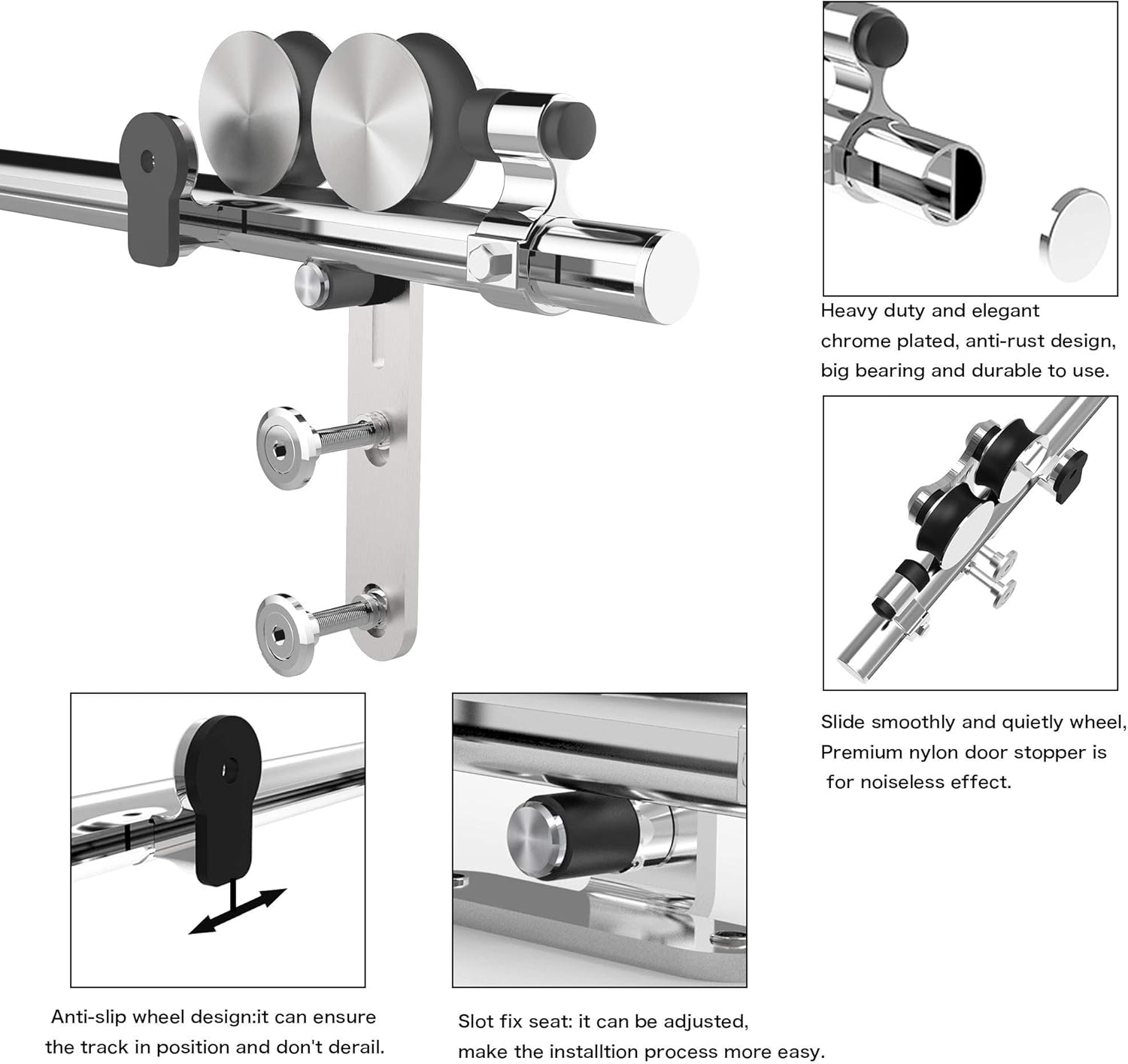 Heavy duty and elegant chrome plated, anti-rust design, big bearing and durable to use.

Slide smoothly and quietly wheel, Premium nylon door stopper is for noiseless effect.

Anti-slip wheel design:it can ensure the track in position and don't derail.

Slot fix seat: it can be adjusted, make the installtion process more easy.