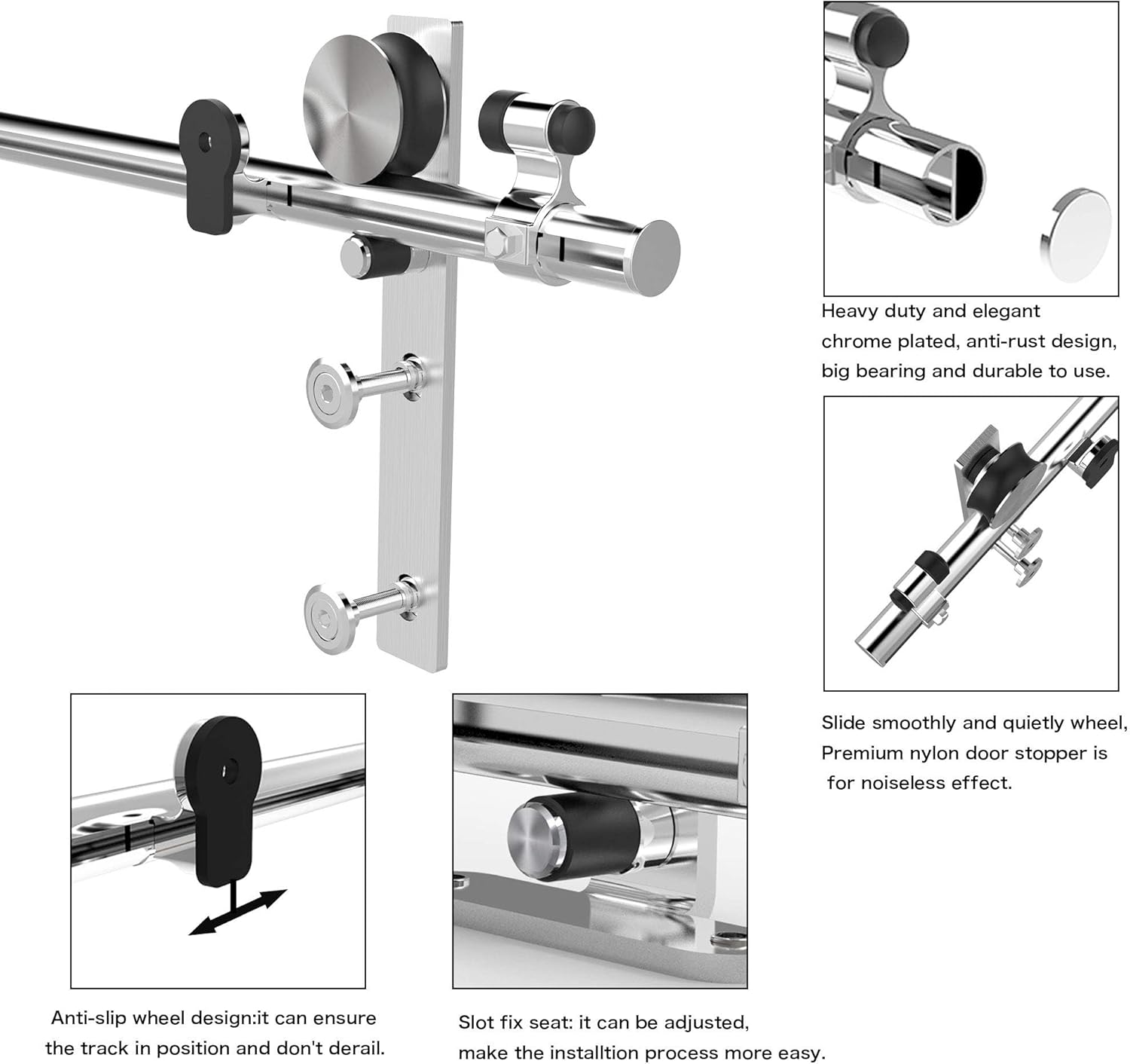 Heavy duty and elegant chrome plated, anti-rust design, big bearing and durable to use.

Slide smoothly and quietly wheel, Premium nylon door stopper is for noiseless effect.

Anti-slip wheel design:it can ensure the track in position and don't derail.

Slot fix seat: it can be adjusted, make the installtion process more easy.