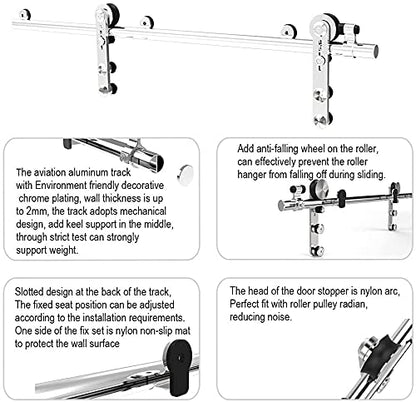 The aviation aluminum track with Environment friendly decorative chrome plating, wall thickness is up to 2mm, the track adopts mechanical design, add keel support in the middle, through strict test can strongly support weight.

Add anti-falling wheel on the roller, can effectively prevent the roller hanger from falling off during sliding.

Slotted design at the back of the track, The fixed seat position can be adjusted according to the installation requirements. One side of the fix set is nylon non-slip mat to protect the wall surface

The head of the door stopper is nylon arc, Perfect fit with roller pulley radian, reducing noise.