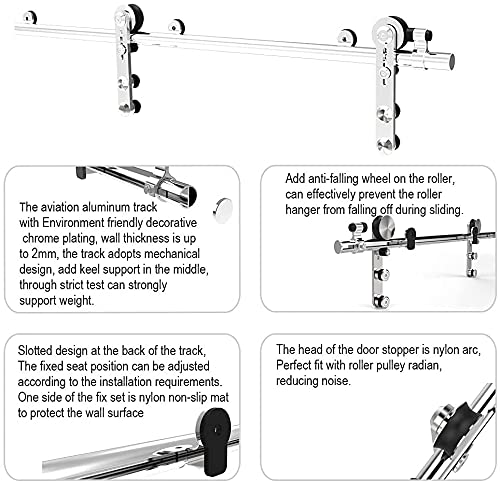 The aviation aluminum track with Environment friendly decorative chrome plating, wall thickness is up to 2mm, the track adopts mechanical design, add keel support in the middle, through strict test can strongly support weight.

Add anti-falling wheel on the roller, can effectively prevent the roller hanger from falling off during sliding.

Slotted design at the back of the track, The fixed seat position can be adjusted according to the installation requirements. One side of the fix set is nylon non-slip mat to protect the wall surface

The head of the door stopper is nylon arc, Perfect fit with roller pulley radian, reducing noise.