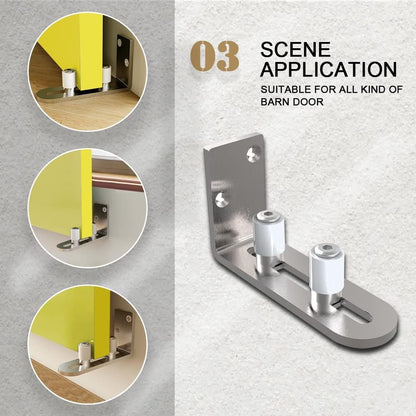 03

SCENE APPLICATION

SUITABLE FOR ALL KIND OF BARN DOOR