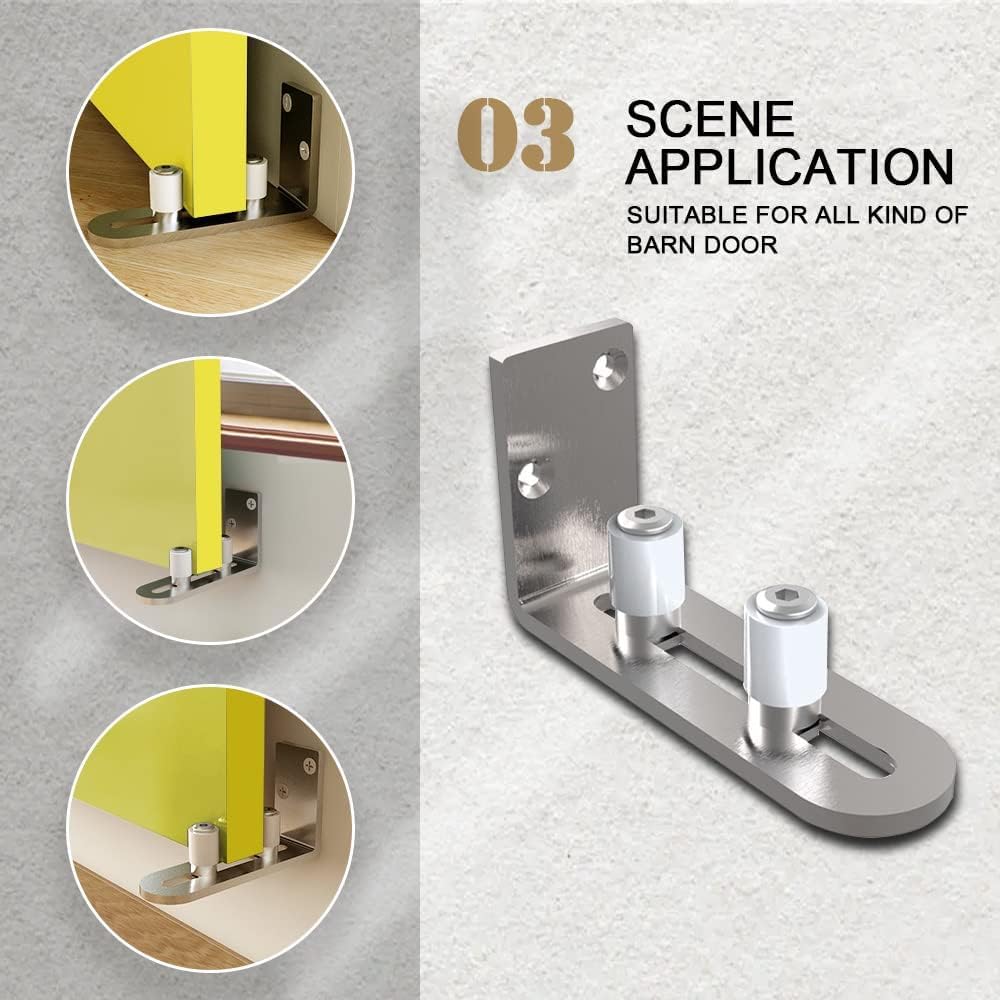 03 SCENE APPLICATION

SUITABLE FOR ALL KIND OF BARN DOOR