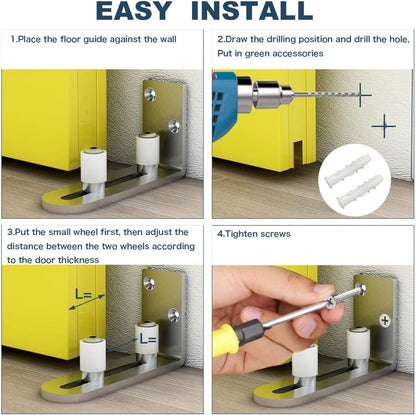 EASY INSTALL

1.Place the floor guide against the wall

2.Draw the drilling position and drill the hole. Put in green accessories

3.Put the small wheel first, then adjust the distance between the two wheels according to the door thickness

L=

L=

4.Tighten screws