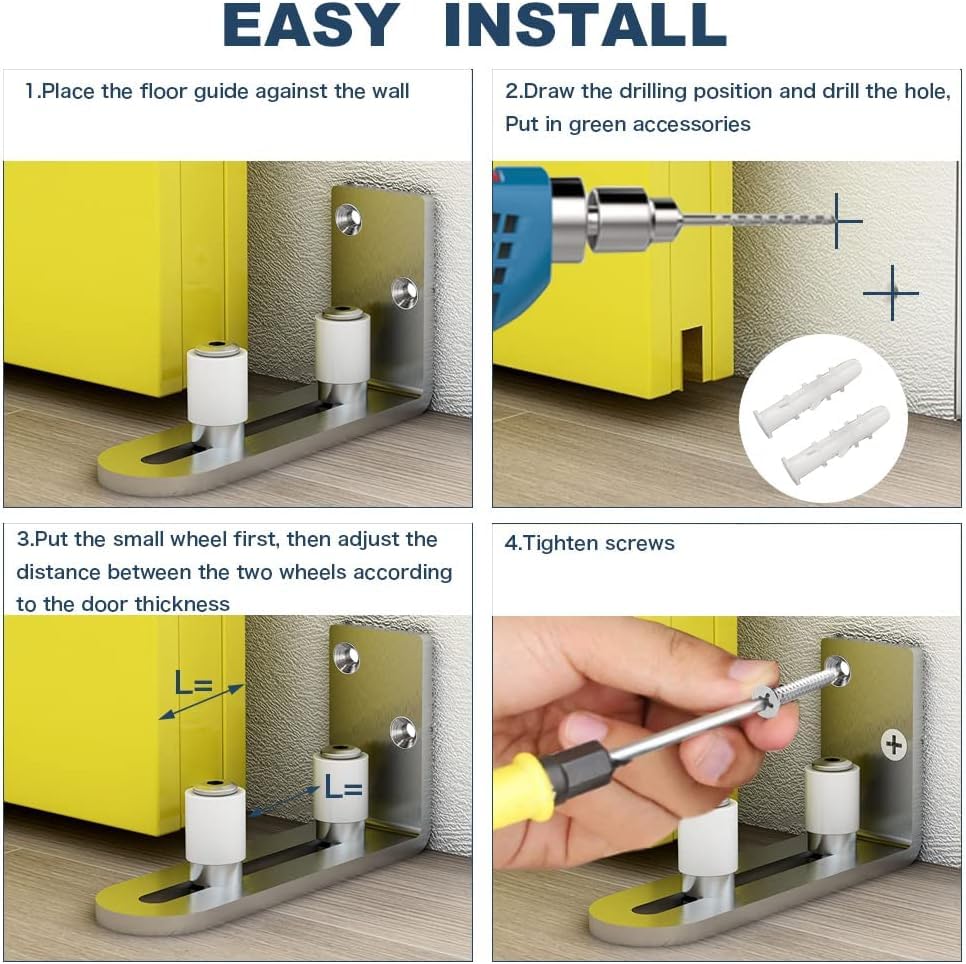 EASY INSTALL

1.Place the floor guide against the wall

2.Draw the drilling position and drill the hole, Put in green accessories

3.Put the small wheel first, then adjust the distance between the two wheels according to the door thickness

L=

L=

4.Tighten screws