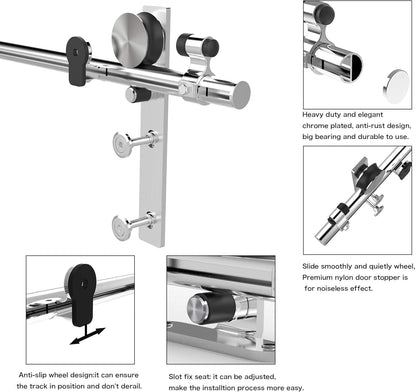 Heavy duty and elegant chrome plated, anti-rust design, big bearing and durable to use.

Slide smoothly and quietly wheel, Premium nylon door stopper is for noiseless effect.

Anti-slip wheel design:it can ensure the track in position and don't derail.

Slot fix seat: it can be adjusted, make the installtion process more easy.