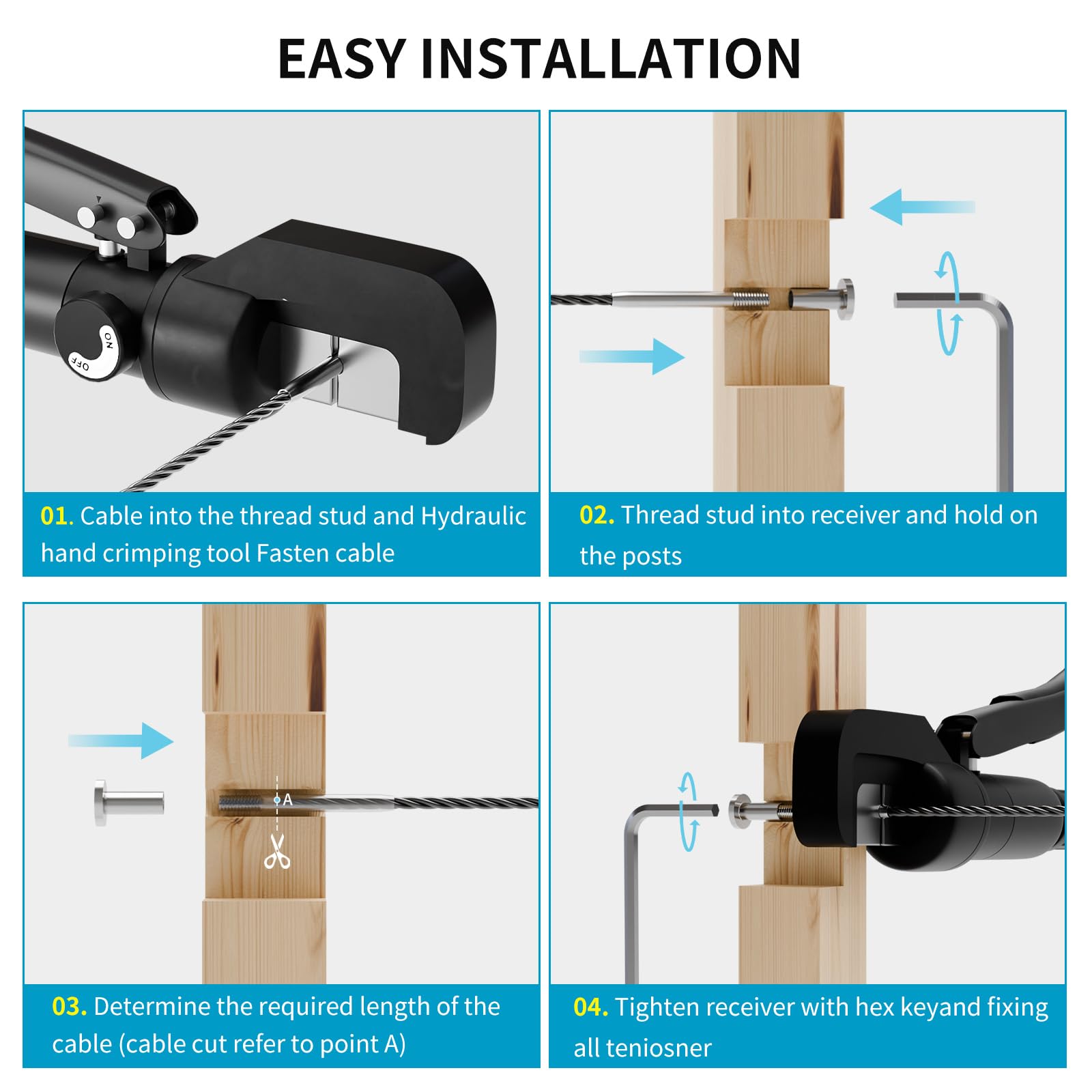 EASY INSTALLATION

ON
OFF

01. Cable into the thread stud and Hydraulic hand crimping tool Fasten cable

02. Thread stud into receiver and hold on the posts

A

03. Determine the required length of the cable (cable cut refer to point A)

04. Tighten receiver with hex keyand fixing all teniosner