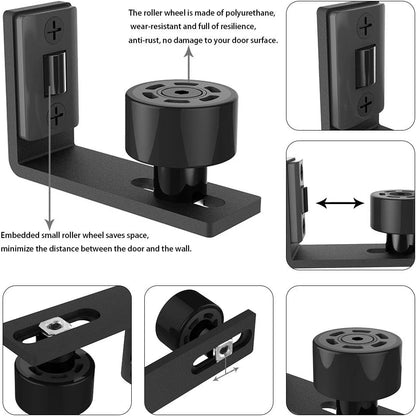 The roller wheel is made of polyurethane, wear-resistant and full of resilience, anti-rust, no damage to your door surface.

Embedded small roller wheel saves space, minimize the distance between the door and the wall.