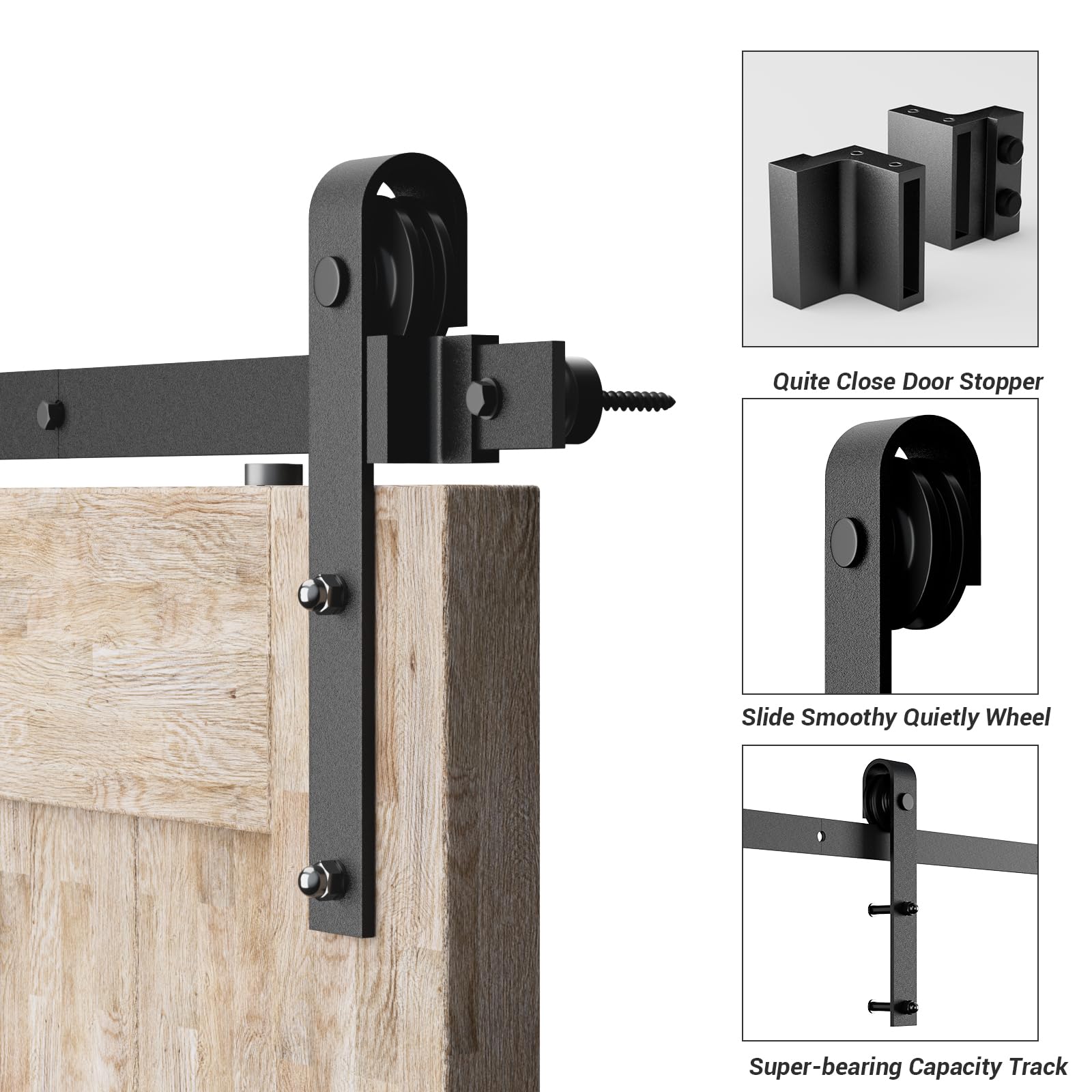 Quite Close Door Stopper

Slide Smoothy Quietly Wheel

Super-bearing Capacity Track