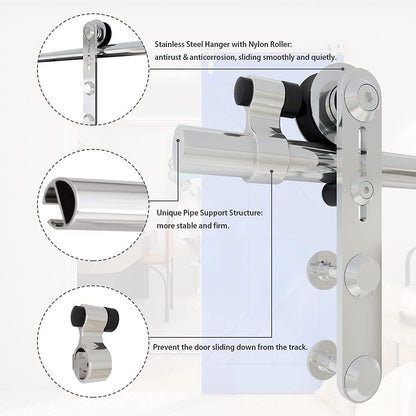 Stainless Steel Hanger with Nylon Roller:
antirust & anticorrosion, sliding smoothly and quietly.

Unique Pipe Support Structure:
more stable and firm.

Prevent the door sliding down from the track.