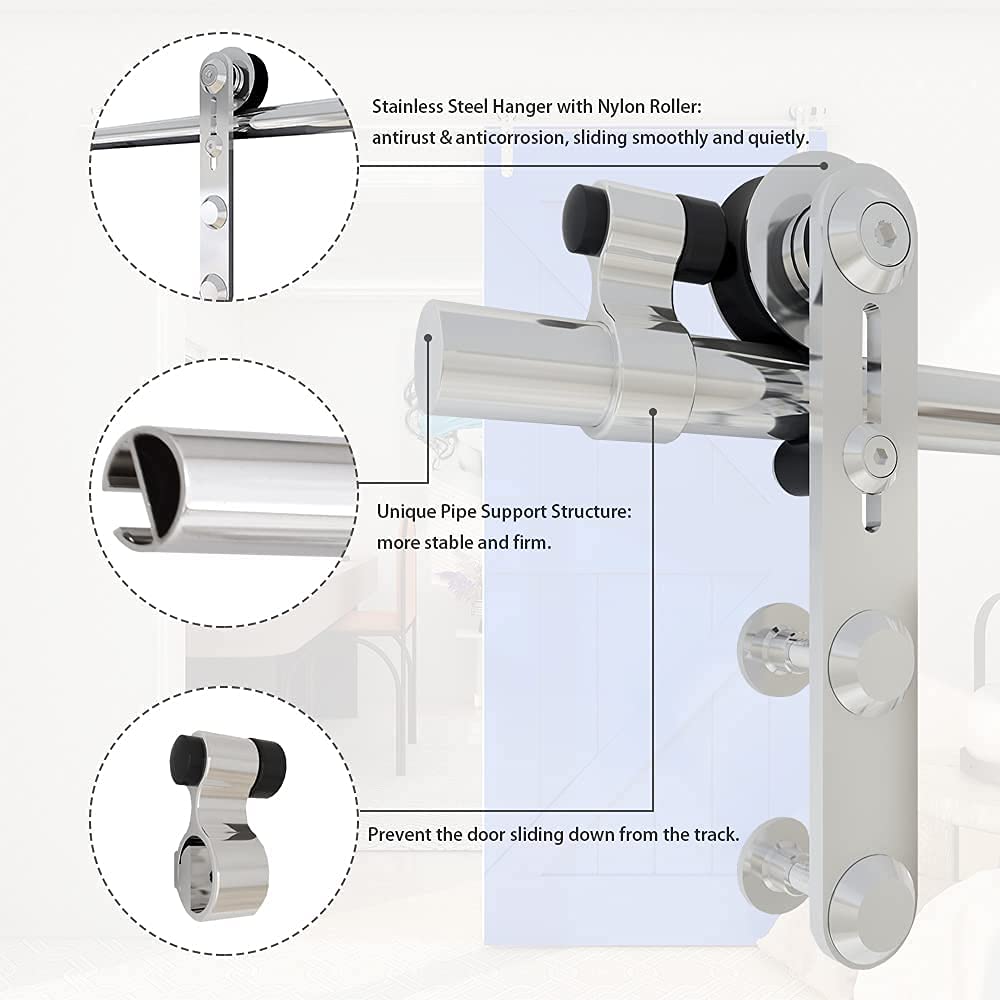 Stainless Steel Hanger with Nylon Roller:
antirust & anticorrosion, sliding smoothly and quietly.

Unique Pipe Support Structure:
more stable and firm.

Prevent the door sliding down from the track.