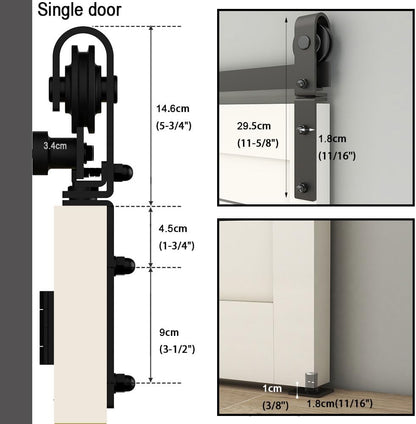 Single door

3.4cm

14.6cm
(5-3/4")

4.5cm
(1-3/4")

9cm
(3-1/2")

29.5cm
(11-5/8")

1.8cm
(11/16")

1cm
(3/8")

1.8cm(11/16")