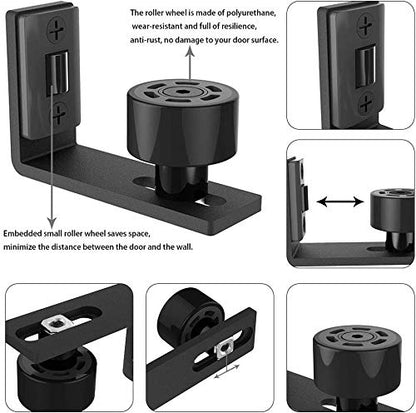 The roller wheel is made of polyurethane, wear-resistant and full of resilience, anti-rust, no damage to your door surface.

Embedded small roller wheel saves space, minimize the distance between the door and the wall.