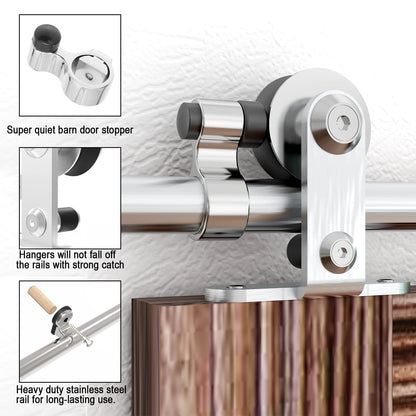 Super quiet barn door stopper

Hangers will not fall off the rails with strong catch

Heavy duty stainless steel rail for long-lasting use.