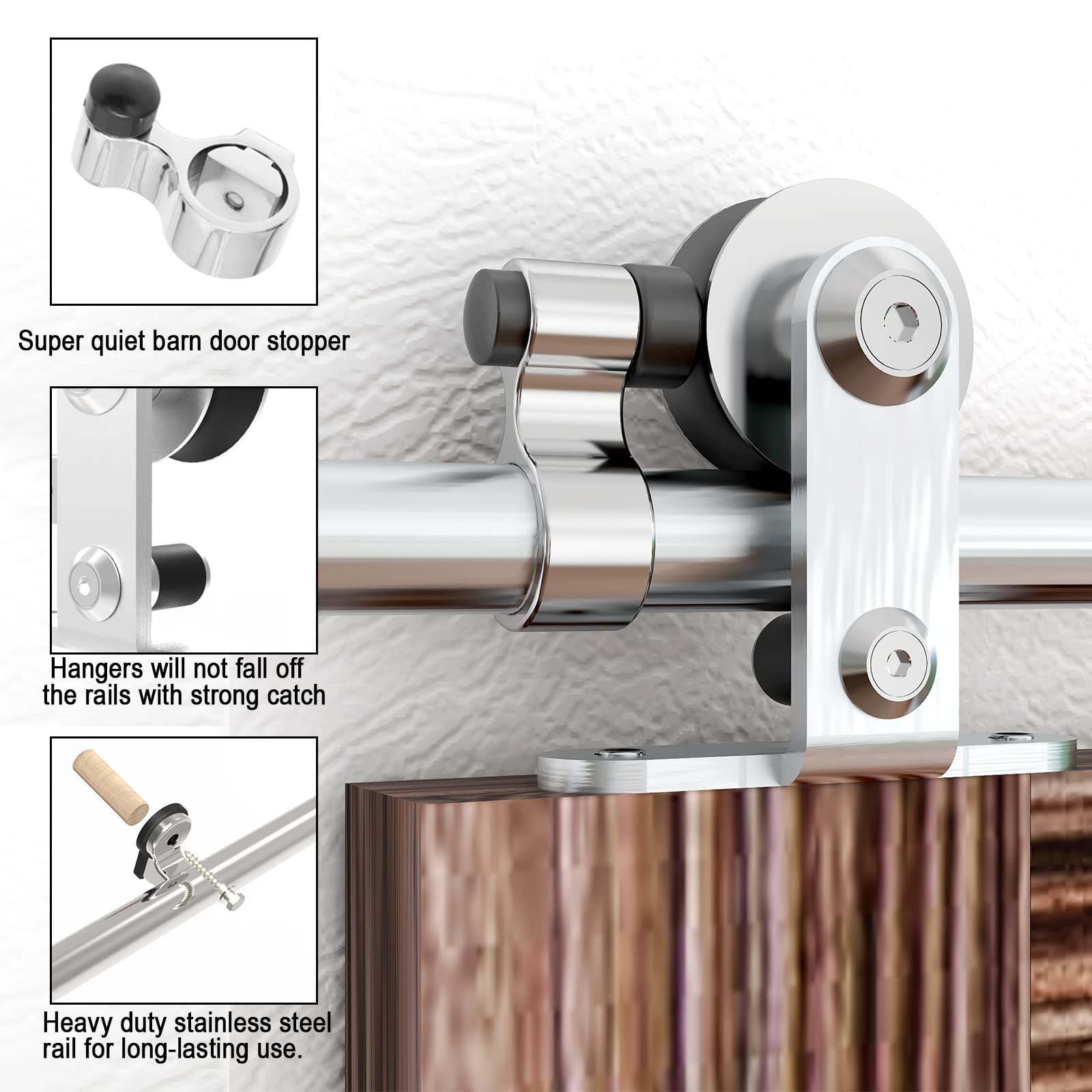 Super quiet barn door stopper

Hangers will not fall off the rails with strong catch

Heavy duty stainless steel rail for long-lasting use.