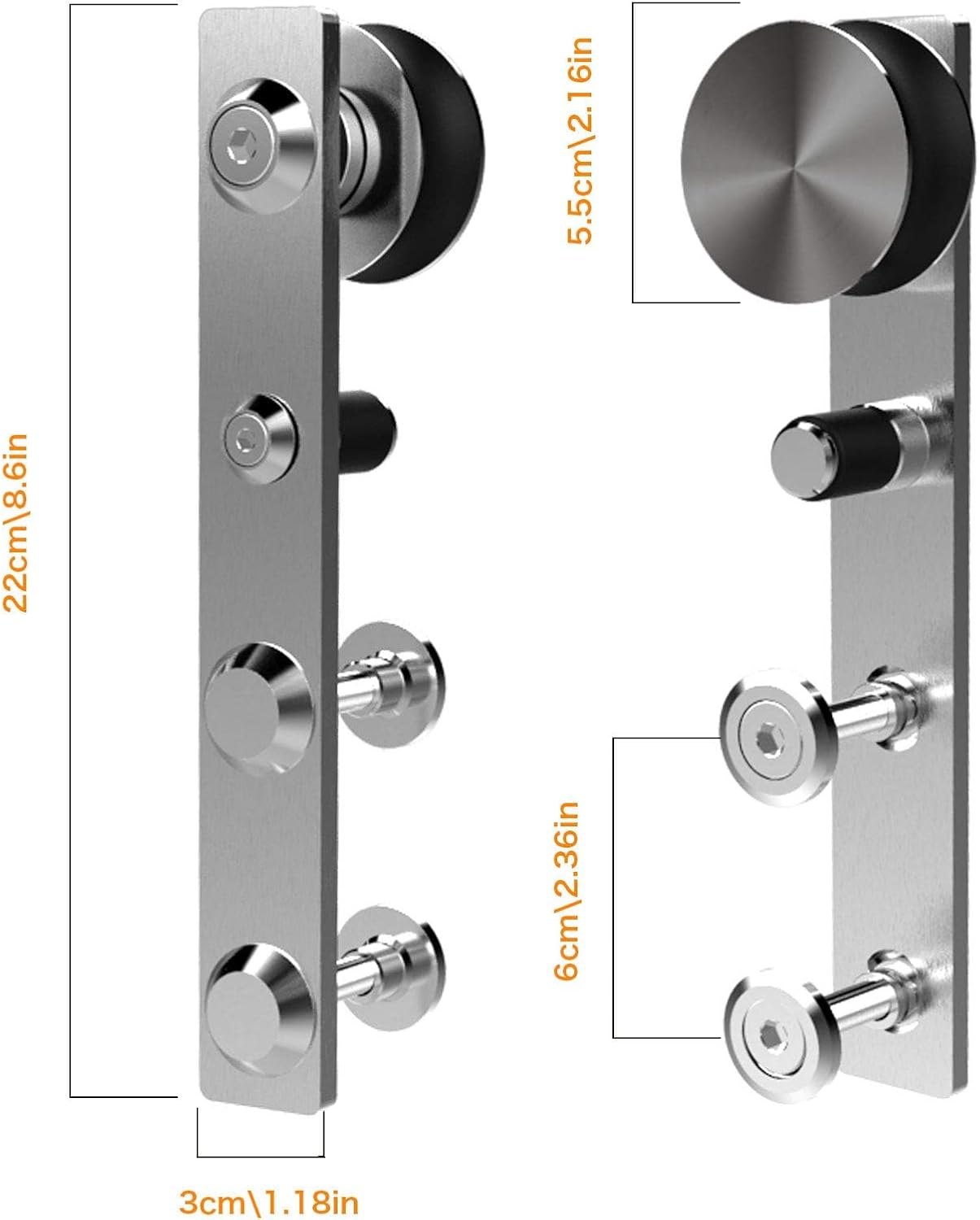 22cm\8.6in

3cm\1.18in

5.5cm\2.16in

6cm\2.36in