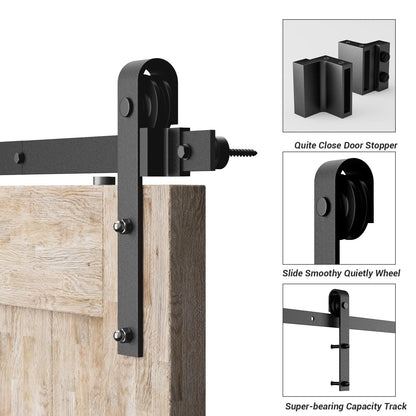 Quite Close Door Stopper

Slide Smoothy Quietly Wheel

Super-bearing Capacity Track