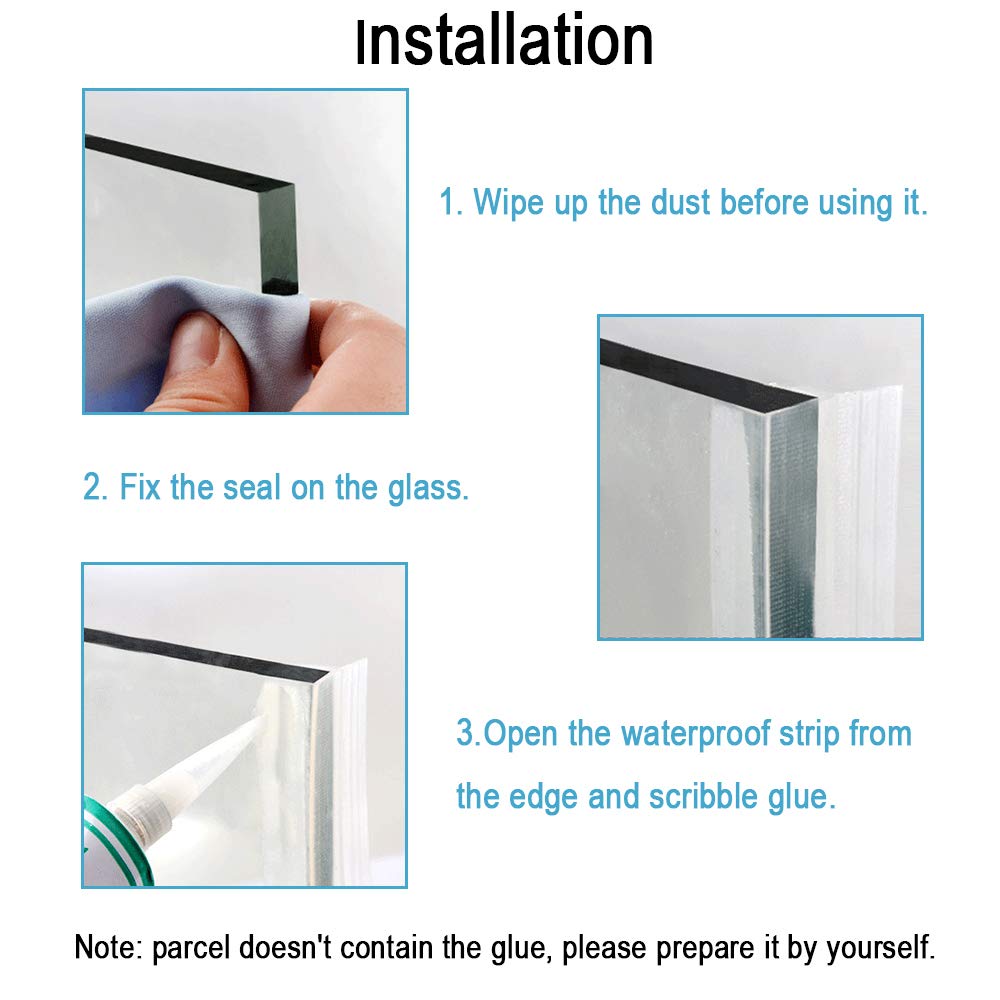 Installation

1. Wipe up the dust before using it.

2. Fix the seal on the glass.

3.Open the waterproof strip from the edge and scribble glue.

Note: parcel doesn't contain the glue, please prepare it by yourself.