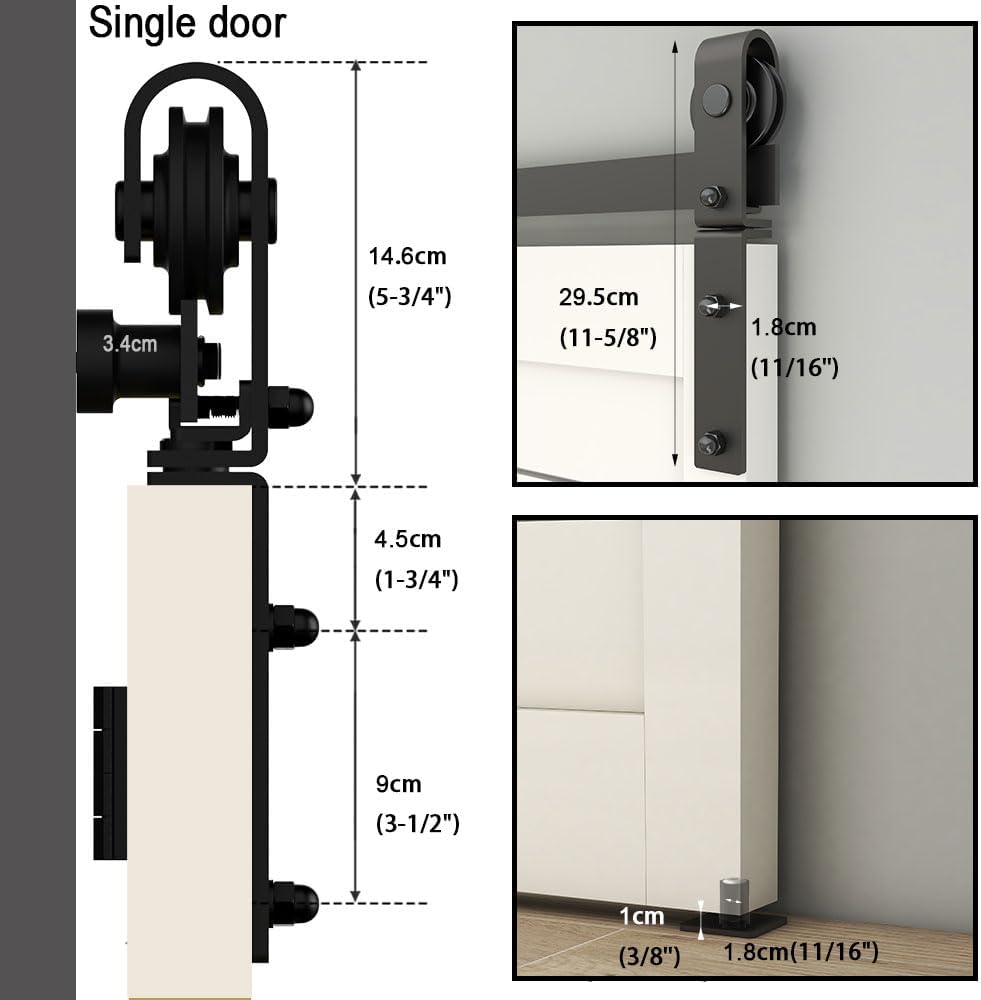 Single door

3.4cm

14.6cm
(5-3/4")

4.5cm
(1-3/4")

9cm
(3-1/2")

29.5cm
(11-5/8")

1.8cm
(11/16")

1cm
(3/8")

1.8cm(11/16")